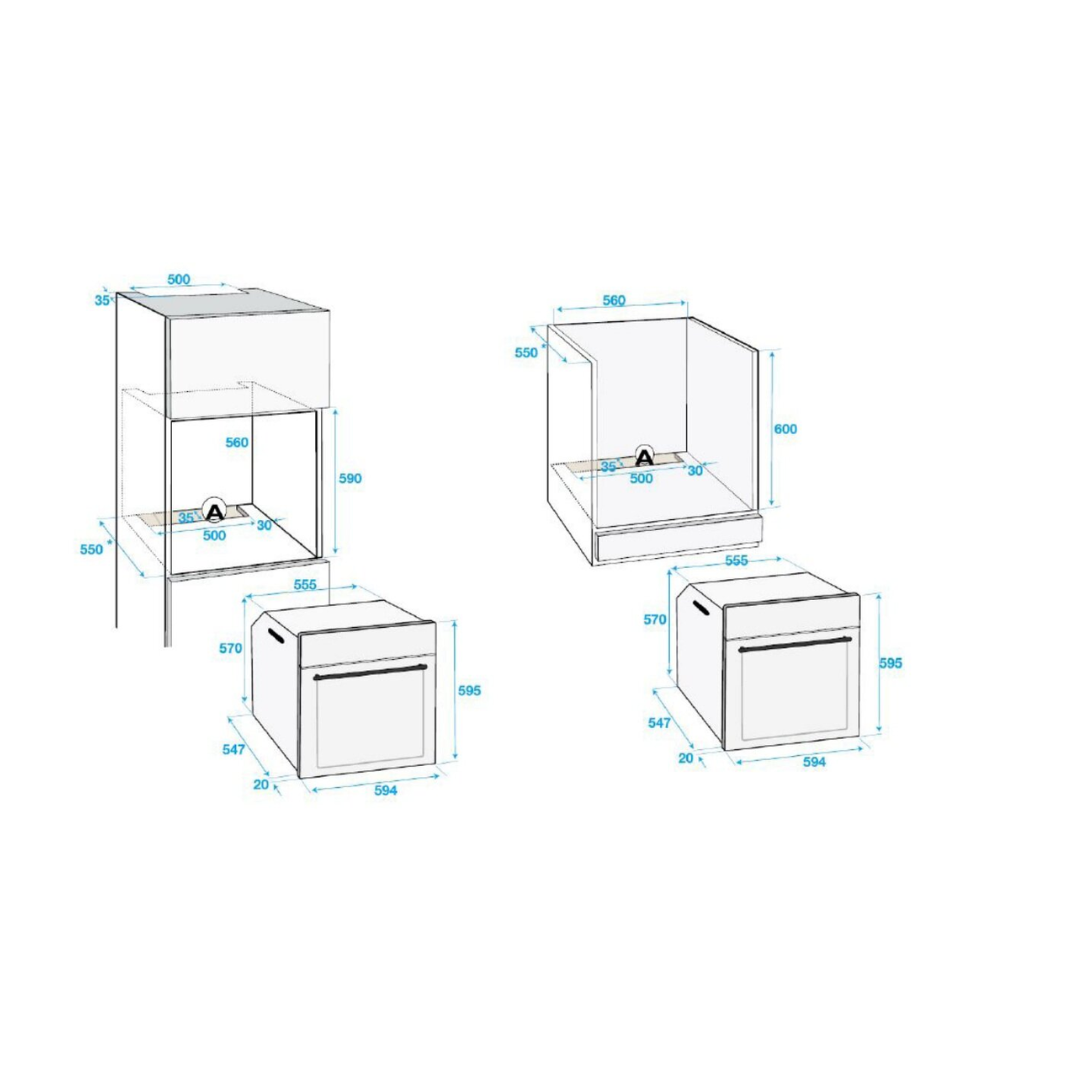 500
35
560
590
35
A
30
500
550
555
570
595
547
20
594

560
550
600
35
A
30
500
555
570
595
547
20
594